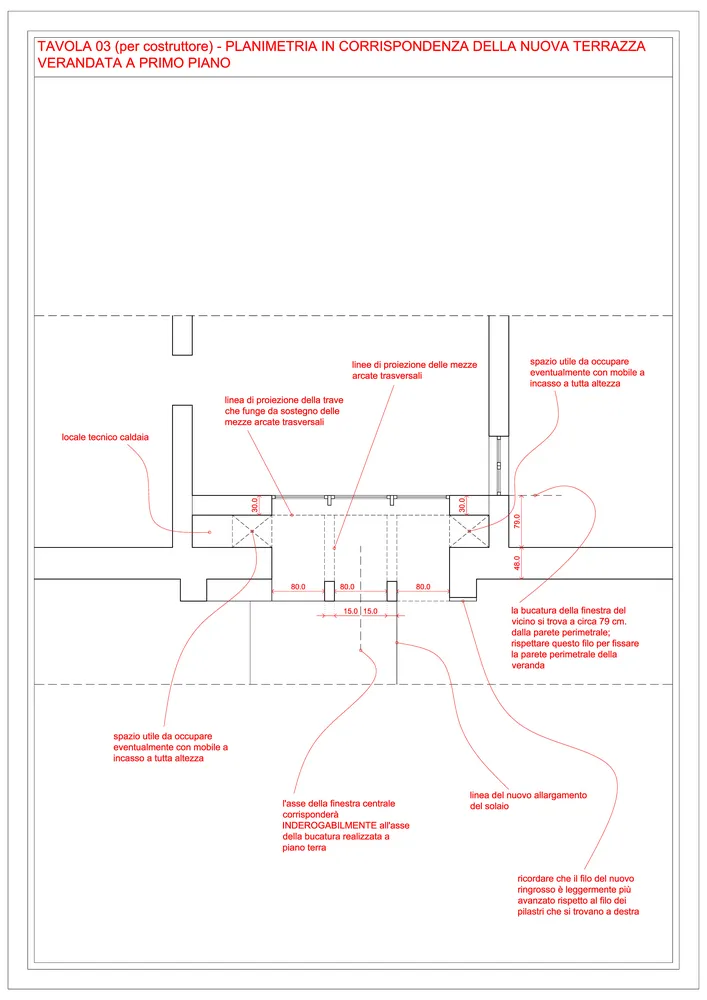 TAVOLA 03 (per costruttore) - PLANIMETRIA IN CORRISPONDENZA DELLA NUOVA TERRAZZA VERANDATA A PRIMO PIANO

linee di proiezione delle mezze arcate trasversali

spazio utile da occupare eventualmente con mobile a incasso a tutta altezza

linea di proiezione della trave che funge da sostegno delle mezze arcate trasversali

locale tecnico caldaia

30.0

30.0

79.0

48.0

80.0

80.0

80.0

15.0

15.0

la bucatura della finestra del vicino si trova a circa 79 cm. dalla parete perimetrale; rispettare questo filo per fissare la parete perimetrale della veranda

spazio utile da occupare eventualmente con mobile a incasso a tutta altezza

l'asse della finestra centrale corrisponderà INDEROGABILMENTE all'asse della bucatura realizzata a piano terra

linea del nuovo allargamento del solaio

ricordare che il filo del nuovo ringrosso è leggermente più avanzato rispetto al filo dei pilastri che si trovano a destra